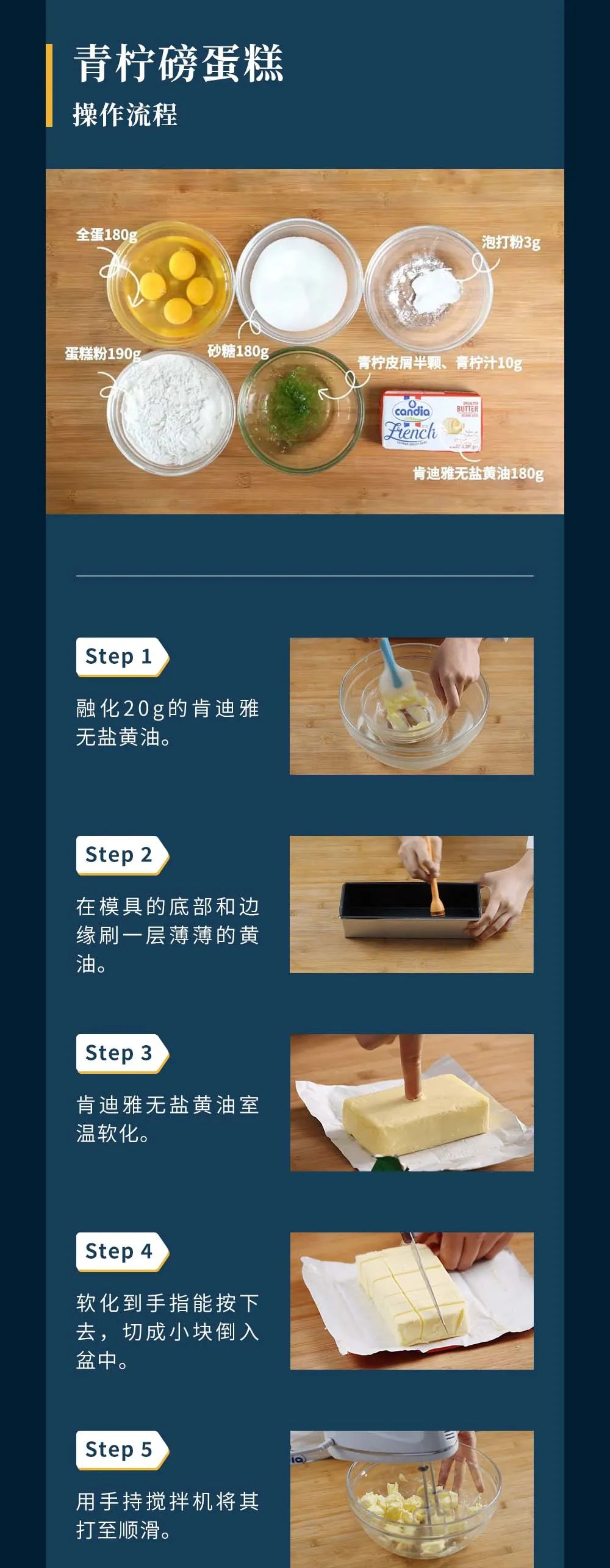 青柠磅蛋糕
操作流程

全蛋180g
泡打粉3g
蛋糕粉190g
砂糖180g
青柠皮屑半颗、青柠汁10g
candia
French
BUTTER
肯迪雅无盐黄油180g

Step 1
融化20g的肯迪雅无盐黄油。

Step 2
在模具的底部和边缘刷一层薄薄的黄油。

Step 3
肯迪雅无盐黄油室温软化。

Step 4
软化到手指能按下去，切成小块倒入盆中。

Step 5
用手持搅拌机将其打至顺滑。