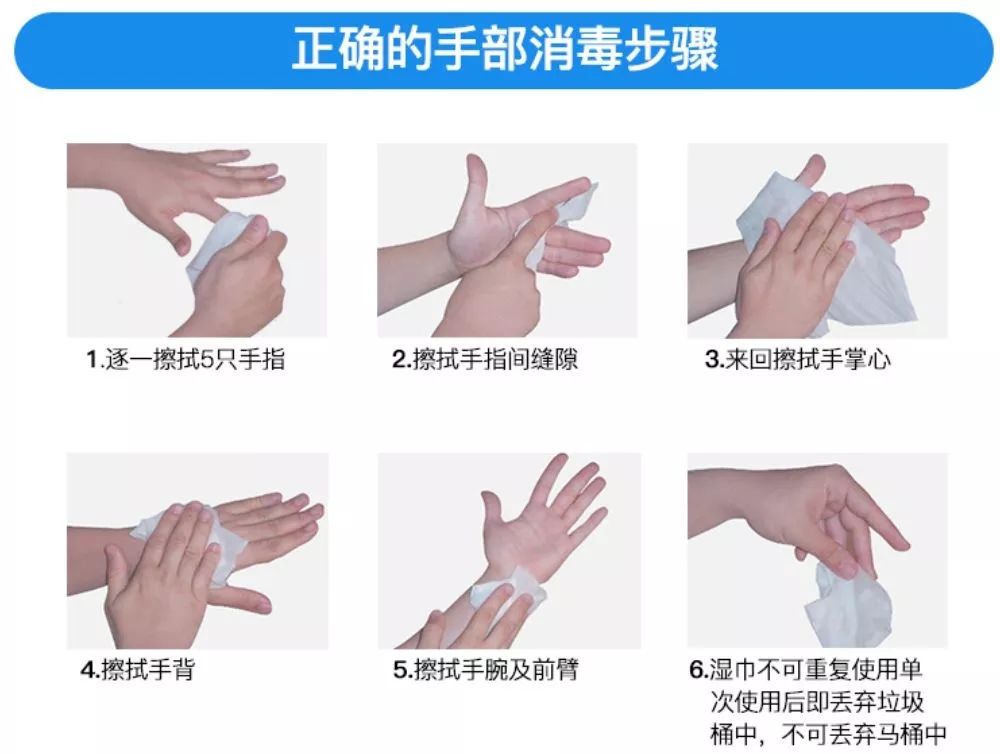 正确的手部消毒步骤

1.逐一擦拭5只手指

2.擦拭手指间缝隙

3.来回擦拭手掌心

4.擦拭手背

5.擦拭手腕及前臂

6.湿巾不可重复使用单次使用后即丢弃垃圾桶中，不可丢弃马桶中