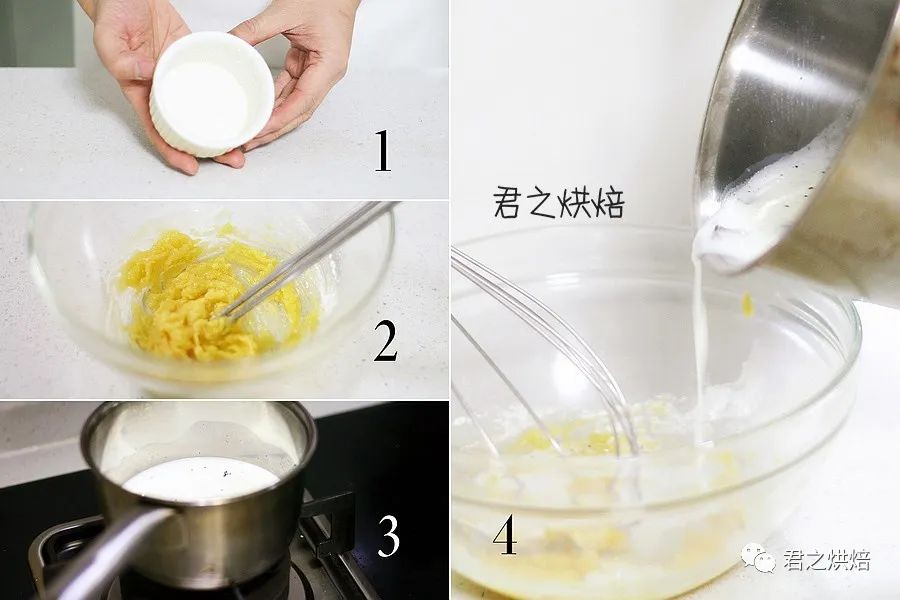 1

2

3

君之烘焙

4

君之烘焙