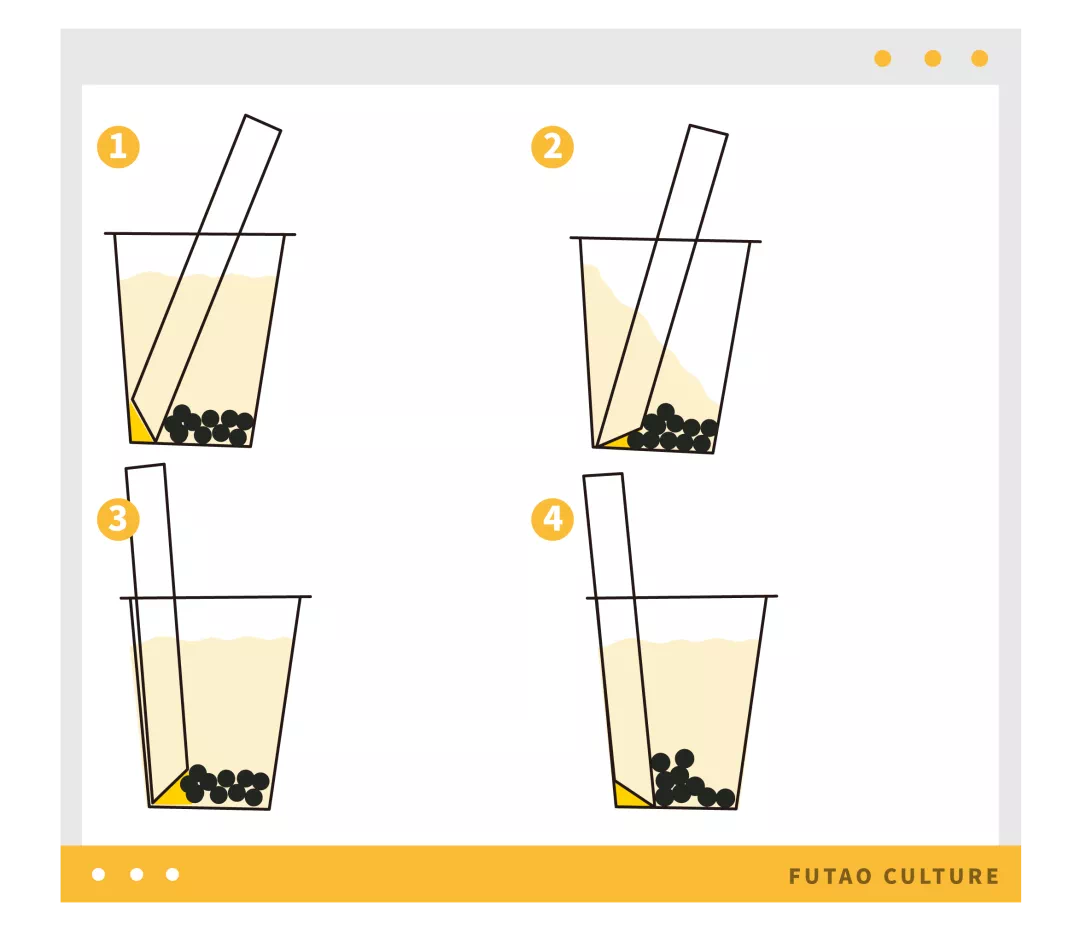 1

2

3

4

FUTAO CULTURE