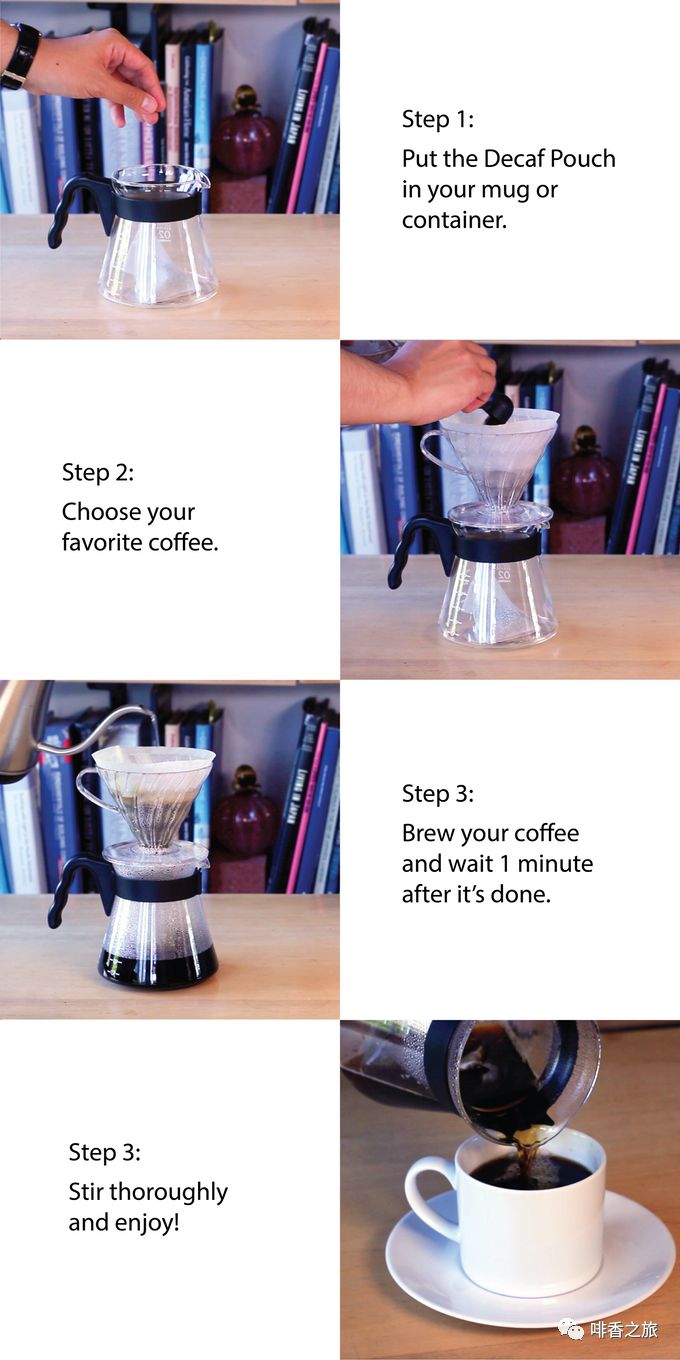 Step 1:
Put the Decaf Pouch in your mug or container.

Step 2:
Choose your favorite coffee.

Step 3:
Brew your coffee and wait 1 minute after it's done.

Step 3:
Stir thoroughly and enjoy!

啡香之旅