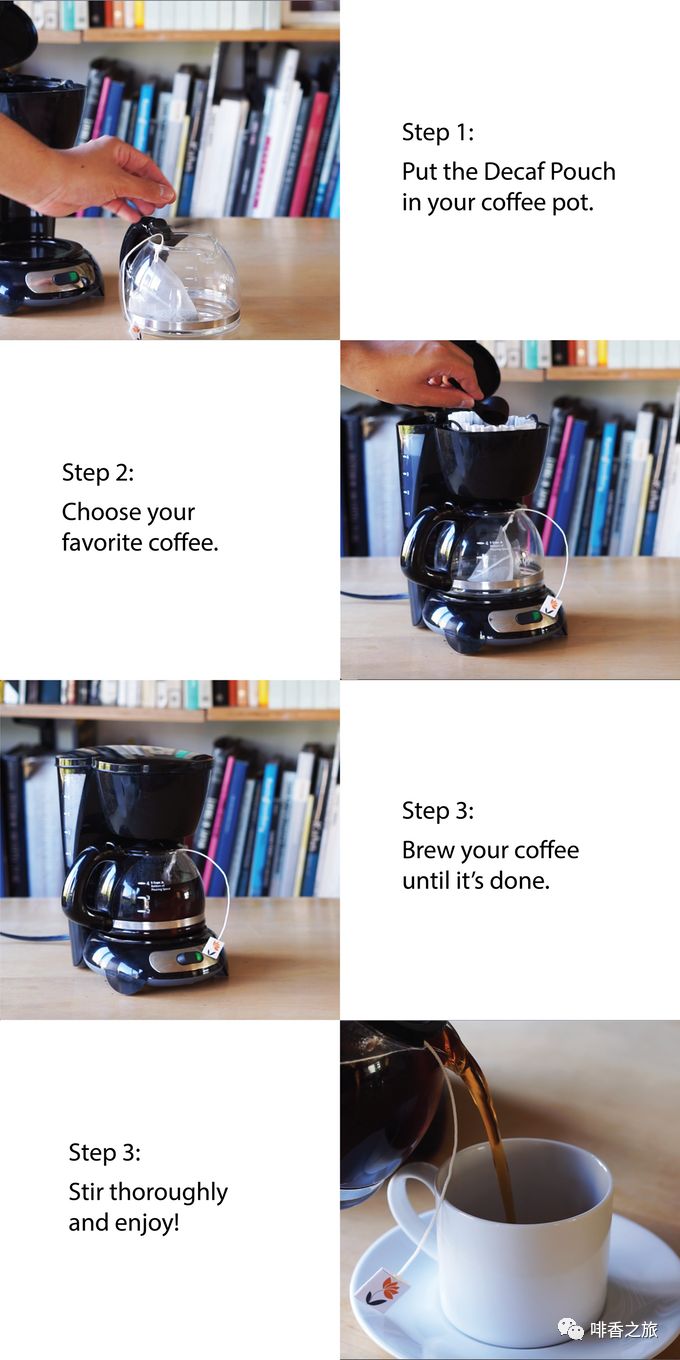 Step 1:
Put the Decaf Pouch in your coffee pot.

Step 2:
Choose your favorite coffee.

Step 3:
Brew your coffee until it's done.

Step 3:
Stir thoroughly and enjoy!

啡香之旅